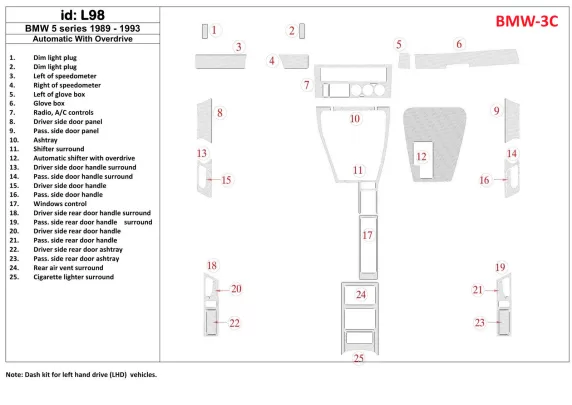 id: L98
BMW 5 series 1989 - 1993
Automatic With Overdrive

1. Dim light plug
2. Dim light plug
3. Left of speedometer
4. Right of speedometer
5. Left of glove box
6. Glove box
7. Radio, A/C controls
8. Driver side door panel
9. Pass. side door panel
10. Ashtray
11. Shifter surround
12. Automatic shifter with overdrive
13. Driver side door handle surround
14. Pass. side door handle surround
15. Driver side door handle
16. Pass. side door handle
17. Windows control
18. Driver side rear door handle surround
19. Pass. side rear door handle surround
20. Driver side rear door handle
21. Pass. side rear door handle
22. Driver side rear door ashtray
23. Pass. side rear door ashtray
24. Rear air vent surround
25. Cigarette lighter surround

BMW-3C

1
2
3
4
5
6
7
8
9
10
11
12
13
14
15
16
17
18
19
20
21
22
23
24
25

Note: Dash kit for left hand drive (LHD) vehicles.