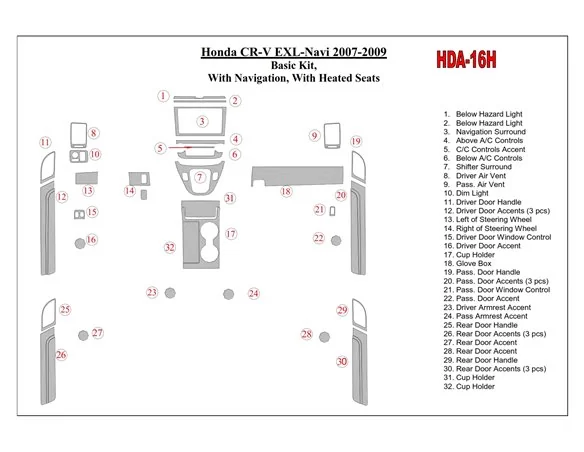 Honda CR-V EXL-Navi 2007-2009
Basic Kit,
With Navigation, With Heated Seats

HDA-16H

1 2 3 4 5 6 7 8 9 10 11 12 13 14 15 16 17 18 19 20 21 22 23 24 25 26 27 28 29 30 31 32

1. Below Hazard Light
2. Below Hazard Light
3. Navigation Surround
4. Above A/C Controls
5. C/C Controls Accent
6. Below A/C Controls
7. Shifter Surround
8. Driver Air Vent
9. Pass. Air Vent
10. Dim Light
11. Driver Door Handle
12. Driver Door Accents (3 pcs)
13. Left of Steering Wheel
14. Right of Steering Wheel
15. Driver Door Window Control
16. Driver Door Accent
17. Cup Holder
18. Glove Box
19. Pass. Door Handle
20. Pass. Door Accents (3 pcs)
21. Pass. Door Window Control
22. Pass. Door Accent
23. Driver Armrest Accent
24. Pass Armrest Accent
25. Rear Door Handle
26. Rear Door Accents (3 pcs)
27. Rear Door Accent
28. Rear Door Accent
29. Rear Door Handle
30. Rear Door Accents (3 pcs)
31. Cup Holder
32. Cup Holder