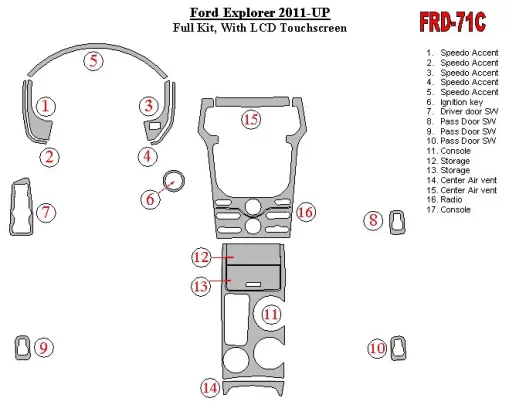 Ford Explorer 2011-UP
Full Kit, With LCD Touchscreen

FRD-71C

1. Speedo Accent
2. Speedo Accent
3. Speedo Accent
4. Speedo Accent
5. Speedo Accent
6. Ignition key
7. Driver door SW
8. Pass Door SW
9. Pass Door SW
10. Pass Door SW
11. Console
12. Storage
13. Storage
14. Center Air vent
15. Center Air vent
16. Radio
17. Console

5
1
3
15
2
4
6
7
16
8
12
13
11
9
10
14